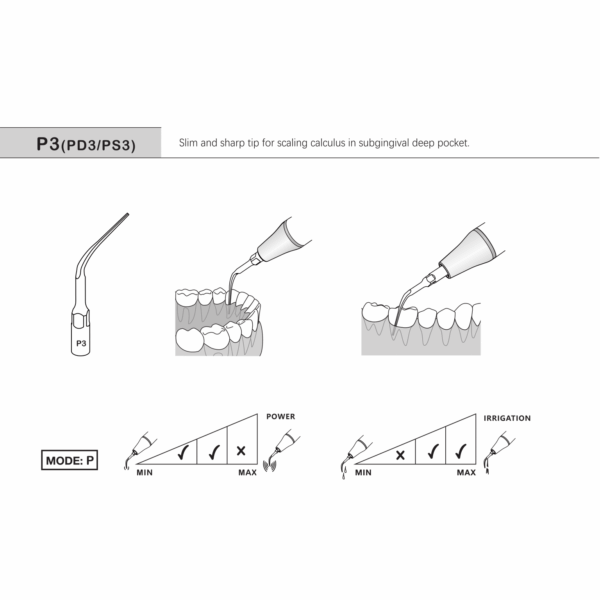 P3(PD3/PS3)

Slim and sharp tip for scaling calculus in subgingival deep pocket.

P3

MODE: P

POWER

✓ ✓ ×

MIN MAX

IRRIGATION

× ✓ ✓

MIN MAX