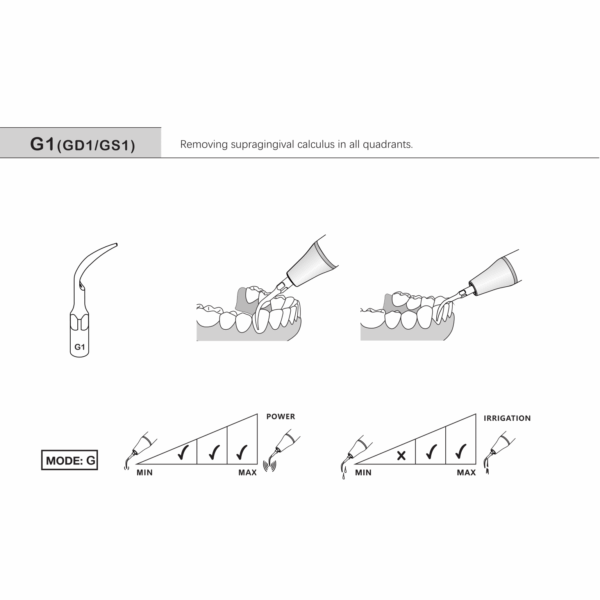 G1(GD1/GS1)

Removing supragingival calculus in all quadrants.

G1

MODE: G

POWER

✓ ✓ ✓

MIN MAX

IRRIGATION

× ✓ ✓

MIN MAX